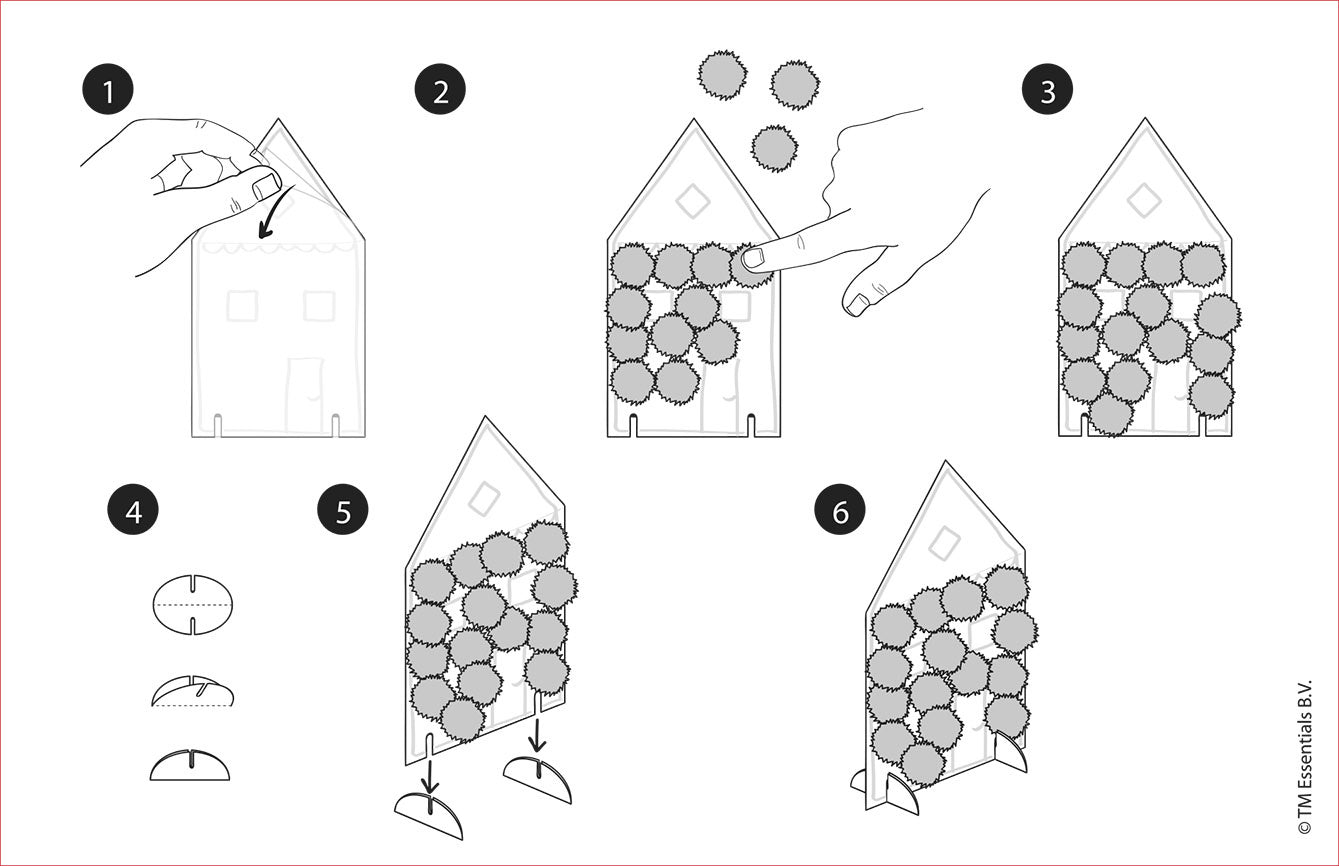 1

2

3

4

5

6

© TM Essentials B.V.